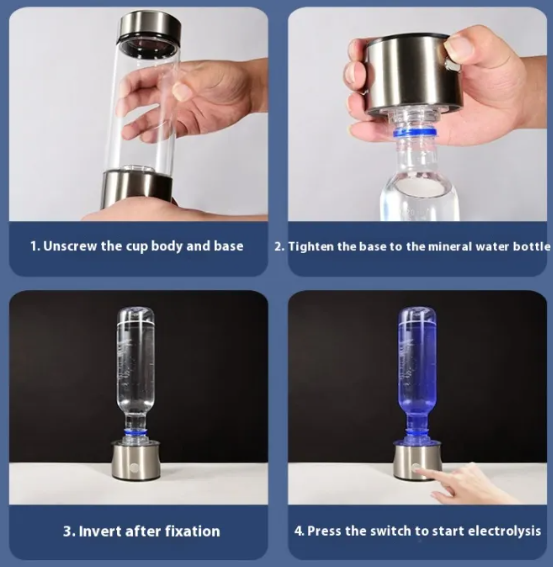 1. Unscrew the cup body and base

2. Tighten the base to the mineral water bottle

3. Invert after fixation

4. Press the switch to start electrolysis